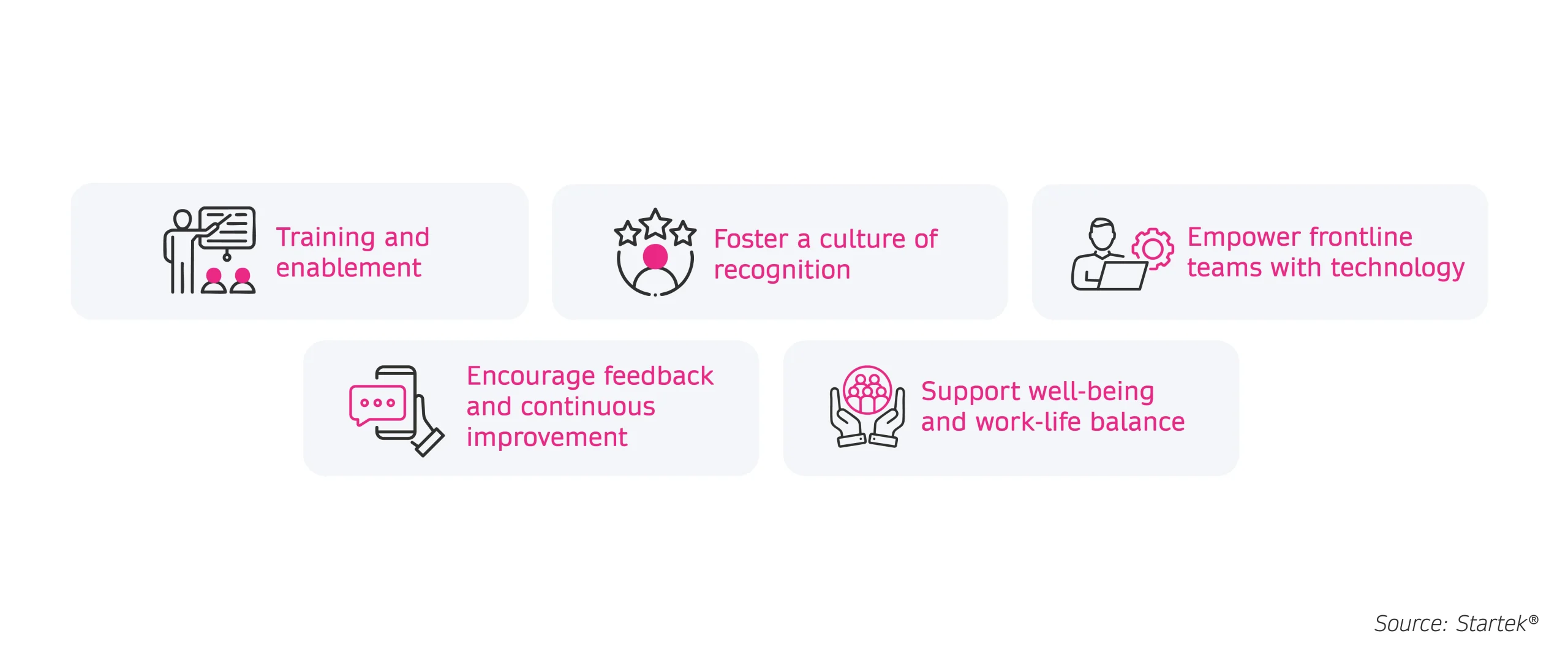 Training and enablement

Foster a culture of recognition

Empower frontline teams with technology

Encourage feedback and continuous improvement

Support well-being and work-life balance

Source: Startek®