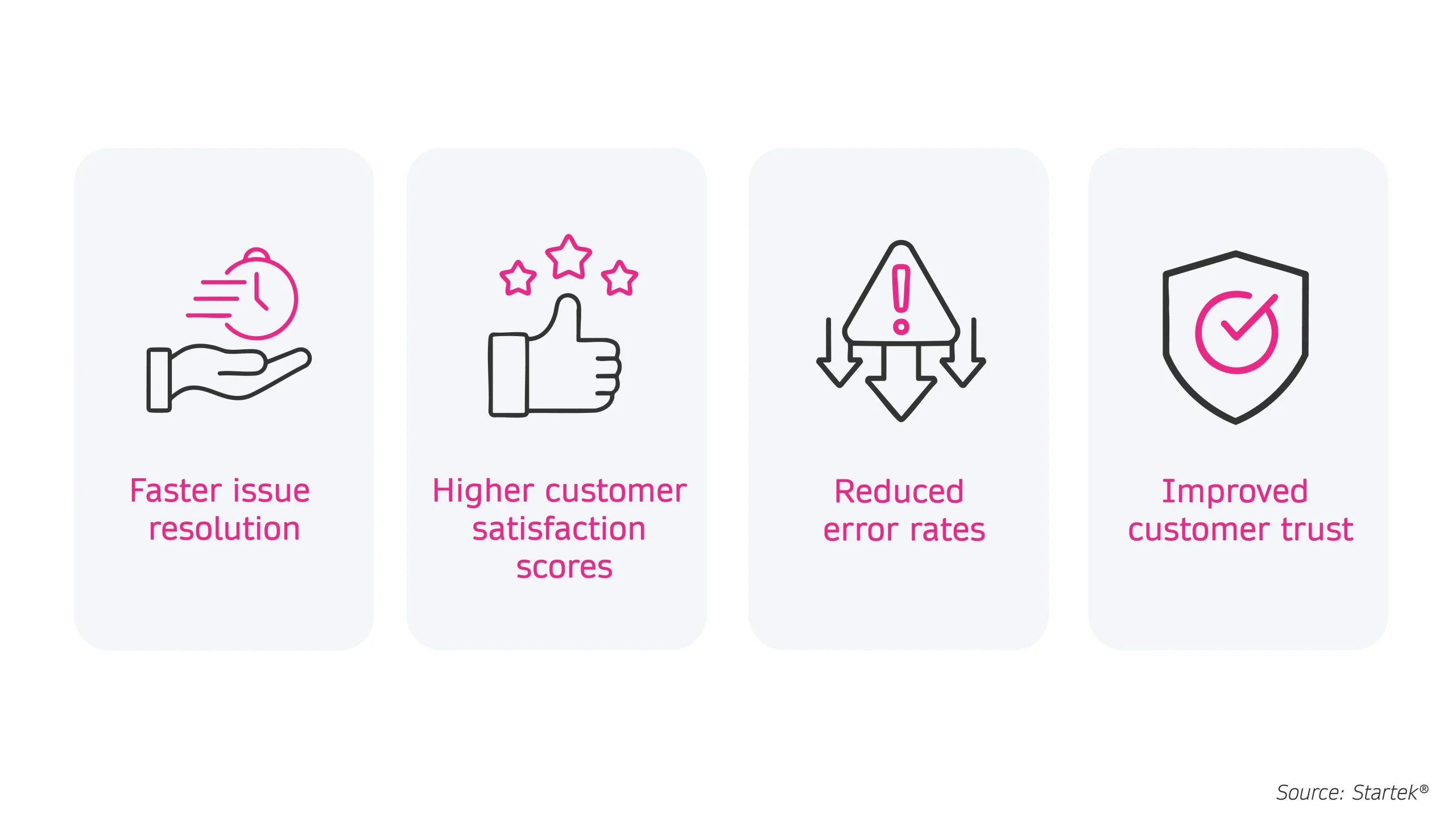 Faster issue resolution

Higher customer satisfaction scores

Reduced error rates

Improved customer trust

Source: Startek®