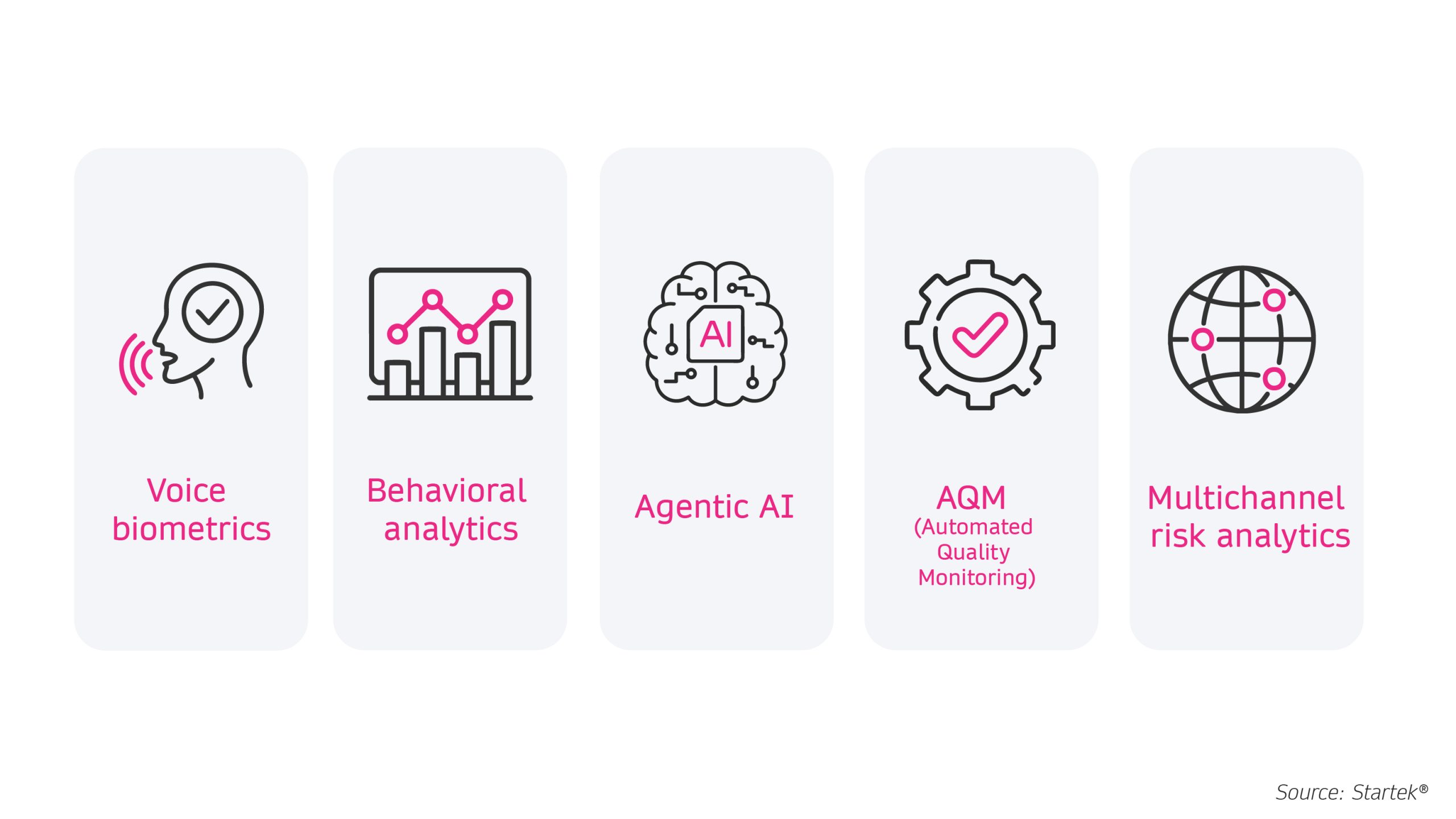 Voice biometrics

Behavioral analytics

AI

Agentic AI

AQM (Automated Quality Monitoring)

Multichannel risk analytics

Source: Startek®