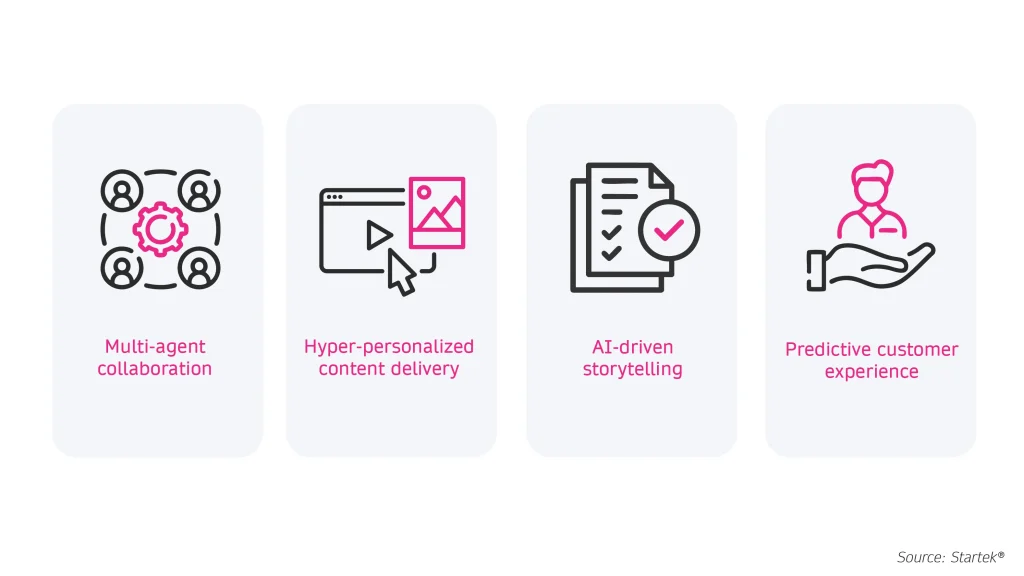 Multi-agent collaboration

Hyper-personalized content delivery

AI-driven storytelling

Predictive customer experience

Source: Startek®