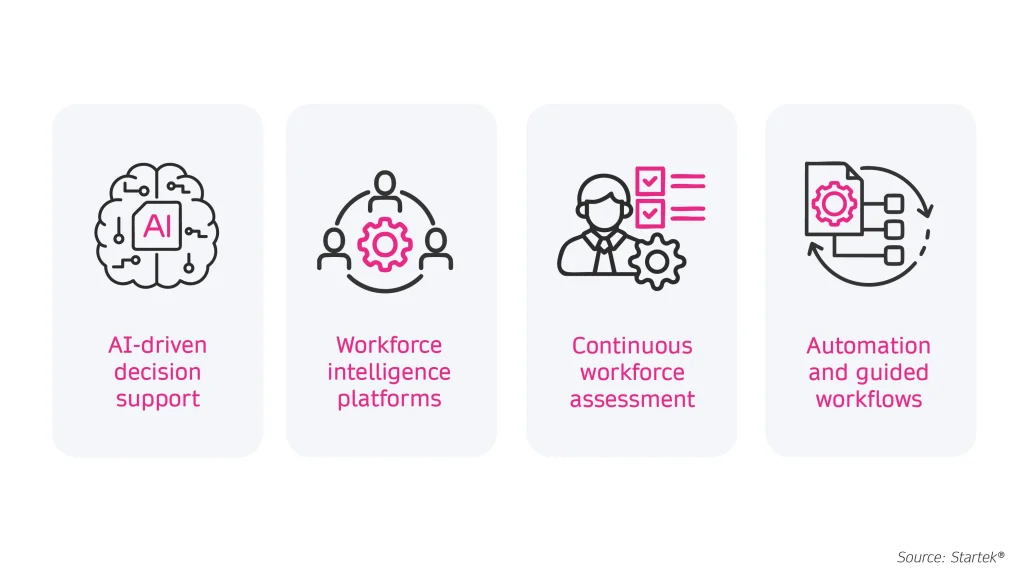 AI

AI-driven decision support

Workforce intelligence platforms

Continuous workforce assessment

Automation and guided workflows

Source: Startek®